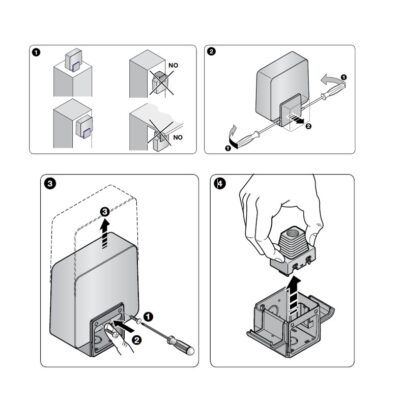 1
NO
NO

2
1
2
1

3
3
1
2

4