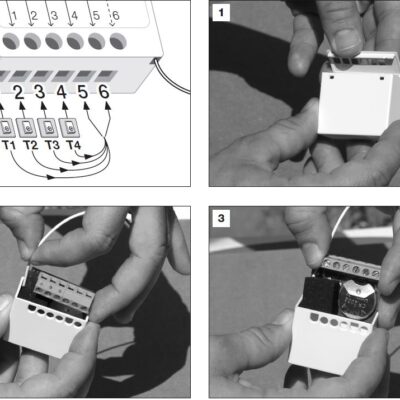 1 2 3 4 5 6

2 3 4 5 6

T1 T2 T3 T4

1

3